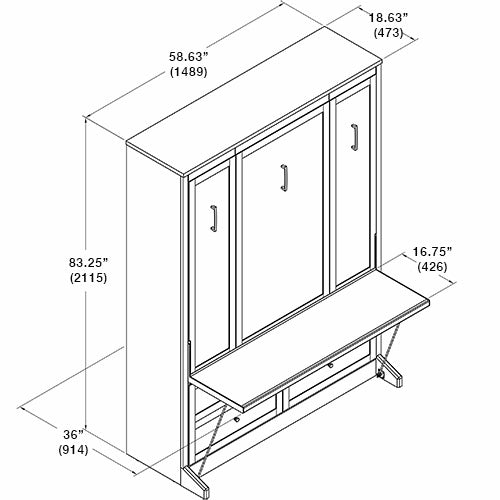 58.63"
(1489)

18.63"
(473)

83.25"
(2115)

16.75"
(426)

36"
(914)