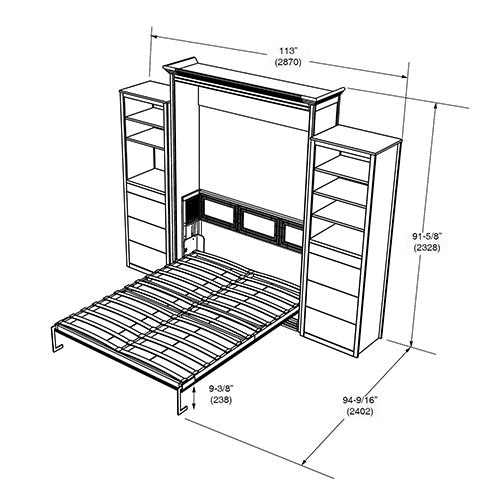 113"
(2870)

91-5/8"
(2328)

9-3/8"
(238)

94-9/16"
(2402)