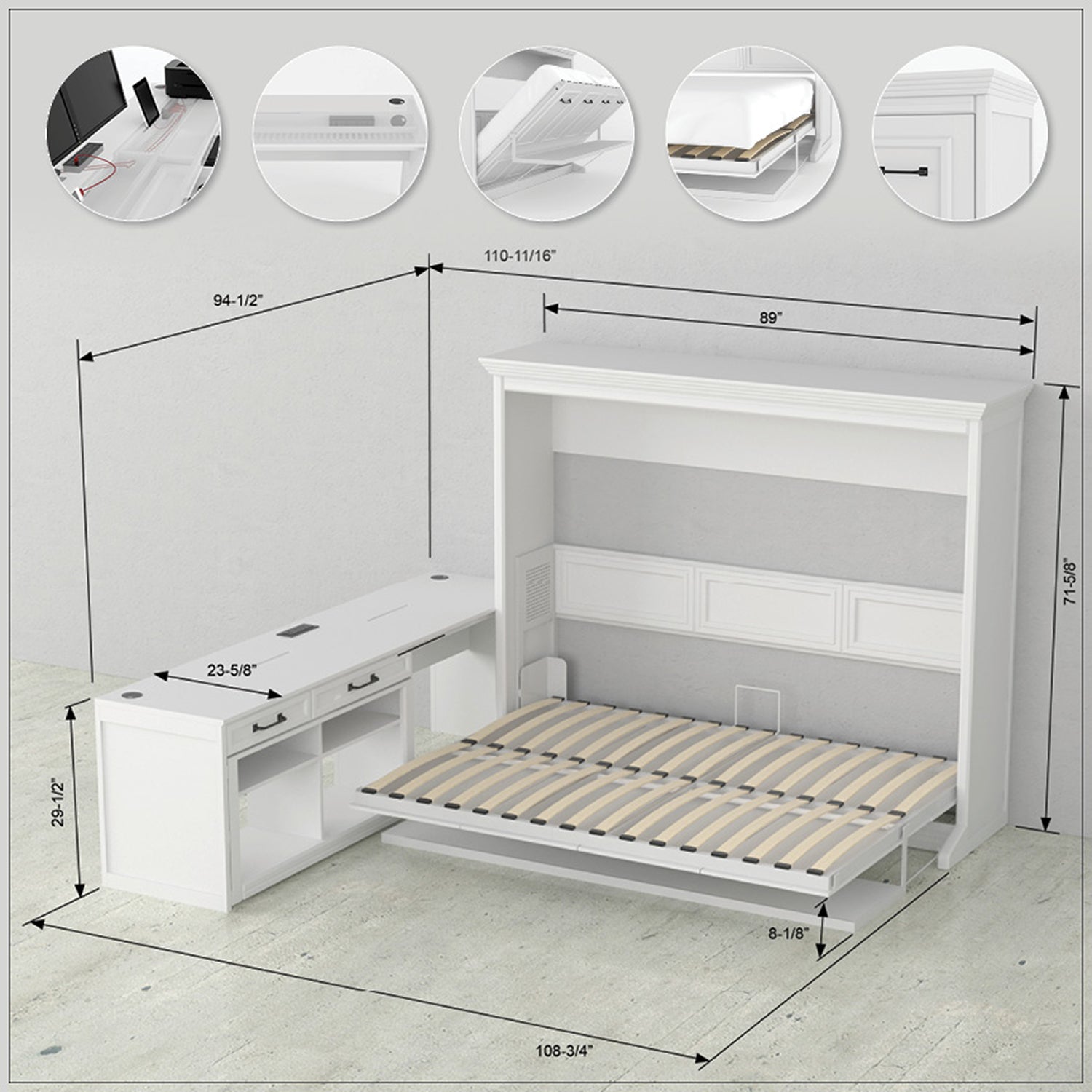 110-11/16"

94-1/2"

89"

71-5/8"

23-5/8"

29-1/2"

8-1/8"

108-3/4"