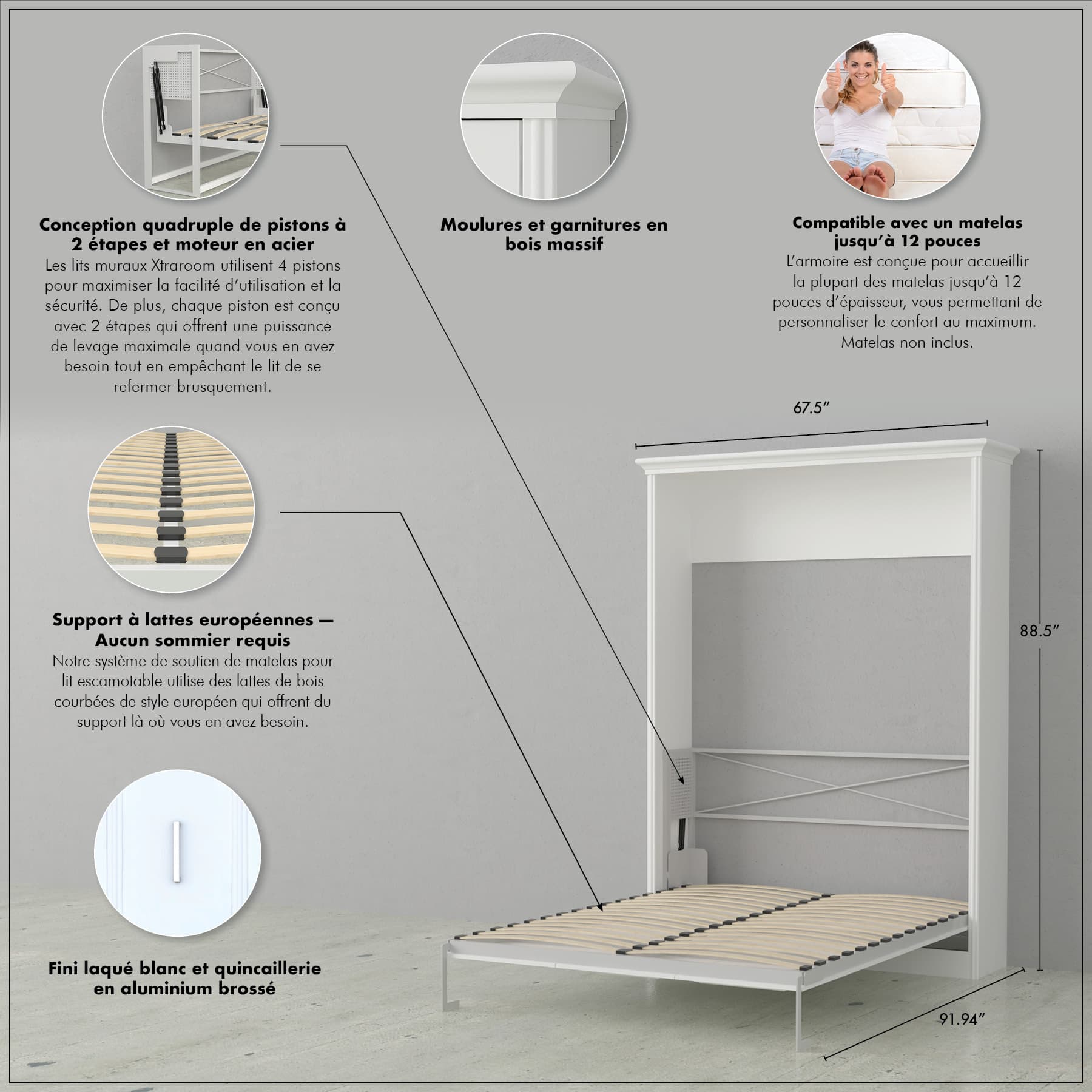 Conception quadruple de pistons à 2 étapes et moteur en acier
Les lits muraux Xtraroom utilisent 4 pistons pour maximiser la facilité d'utilisation et la sécurité. De plus, chaque piston est conçu avec 2 étapes qui offrent une puissance de levage maximale quand vous en avez besoin tout en empêchant le lit de se refermer brusquement.

Moulures et garnitures en bois massif

Compatible avec un matelas jusqu'à 12 pouces
L'armoire est conçue pour accueillir la plupart des matelas jusqu'à 12 pouces d'épaisseur, vous permettant de personnaliser le confort au maximum. Matelas non inclus.

Support à lattes européennes — Aucun sommier requis
Notre système de soutien de matelas pour lit escamotable utilise des lattes de bois courbées de style européen qui offrent du support là où vous en avez besoin.

Fini laqué blanc et quincaillerie en aluminium brossé

67.5"

88.5"

91.94"