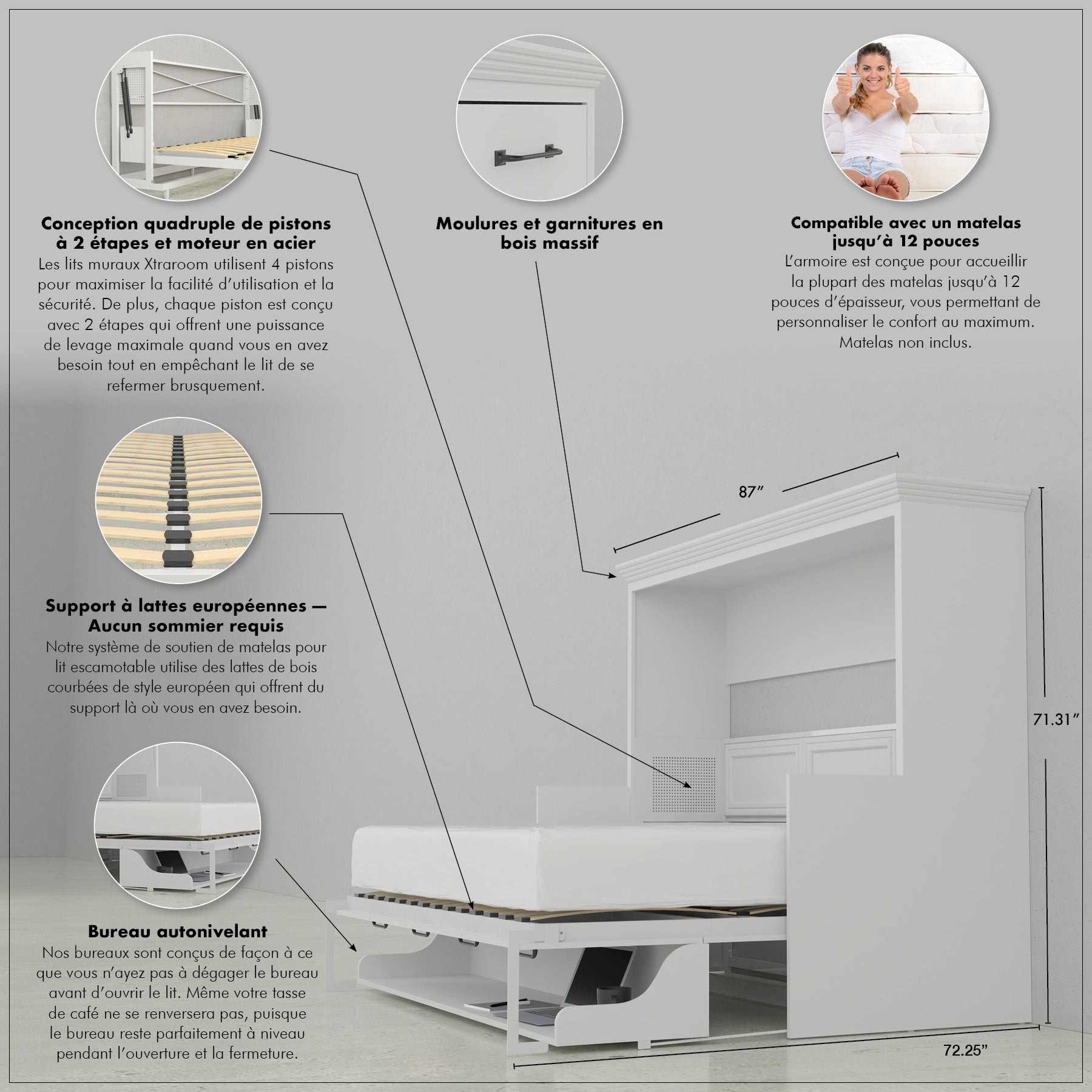 Conception quadruple de pistons à 2 étapes et moteur en acier
Les lits muraux Xtraroom utilisent 4 pistons pour maximiser la facilité d'utilisation et la sécurité. De plus, chaque piston est conçu avec 2 étapes qui offrent une puissance de levage maximale quand vous en avez besoin tout en empêchant le lit de se refermer brusquement.

Moulures et garnitures en bois massif

Compatible avec un matelas jusqu'à 12 pouces
L'armoire est conçue pour accueillir la plupart des matelas jusqu'à 12 pouces d'épaisseur, vous permettant de personnaliser le confort au maximum. Matelas non inclus.

Support à lattes européennes — Aucun sommier requis
Notre système de soutien de matelas pour lit escamotable utilise des lattes de bois courbées de style européen qui offrent du support là où vous en avez besoin.

Bureau autonivelant
Nos bureaux sont conçus de façon à ce que vous n'ayez pas à dégager le bureau avant d'ouvrir le lit. Même votre tasse de café ne se renversera pas, puisque le bureau reste parfaitement à niveau pendant l'ouverture et la fermeture.

87"

71.31"

72.25"